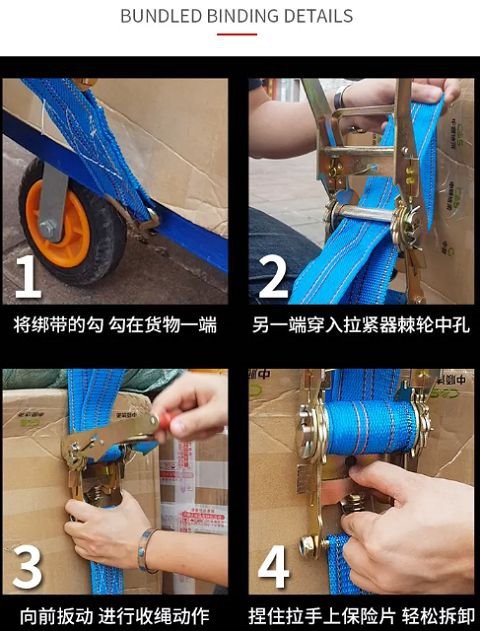 BUNDLED BINDING DETAILS

1

将绑带的勾 勾在货物一端

2

另一端穿入拉紧器棘轮中孔

3

向前扳动 进行收绳动作

4

捏住拉手上保险片 轻松拆卸