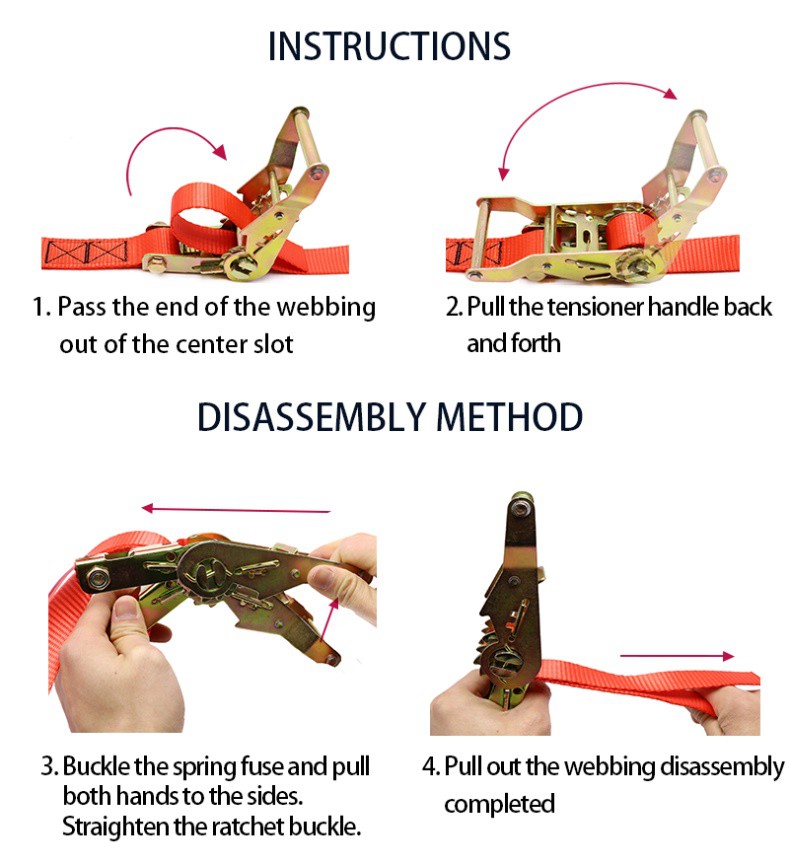 INSTRUCTIONS

1. Pass the end of the webbing out of the center slot

2. Pull the tensioner handle back and forth

DISASSEMBLY METHOD

3. Buckle the spring fuse and pull both hands to the sides. Straighten the ratchet buckle.

4. Pull out the webbing disassembly completed