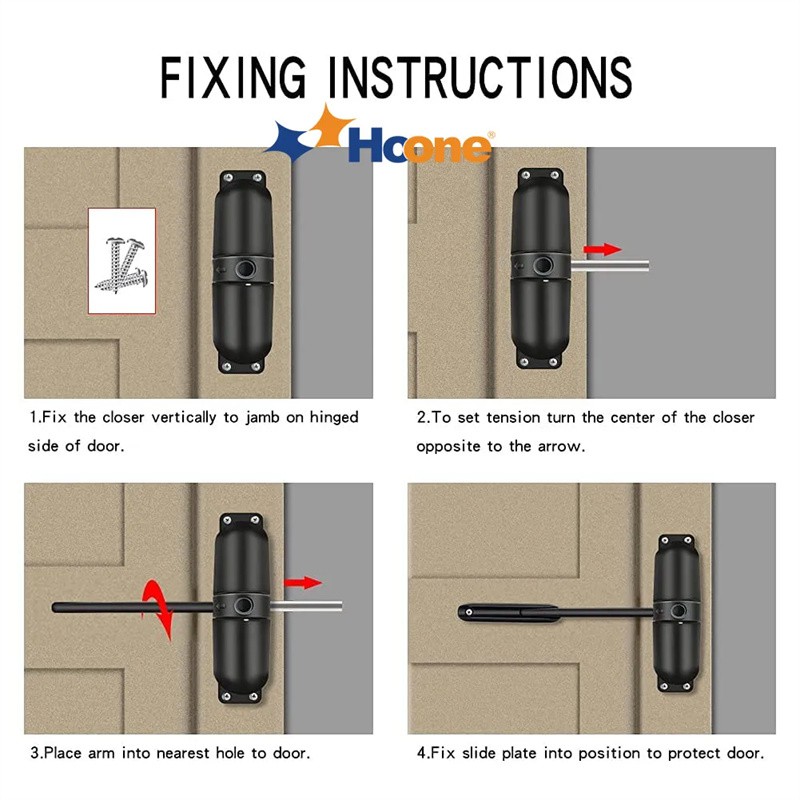 FIXING INSTRUCTIONS

Hcone®

1.Fix the closer vertically to jamb on hinged side of door.

2.To set tension turn the center of the closer opposite to the arrow.

3.Place arm into nearest hole to door.

4.Fix slide plate into position to protect door.