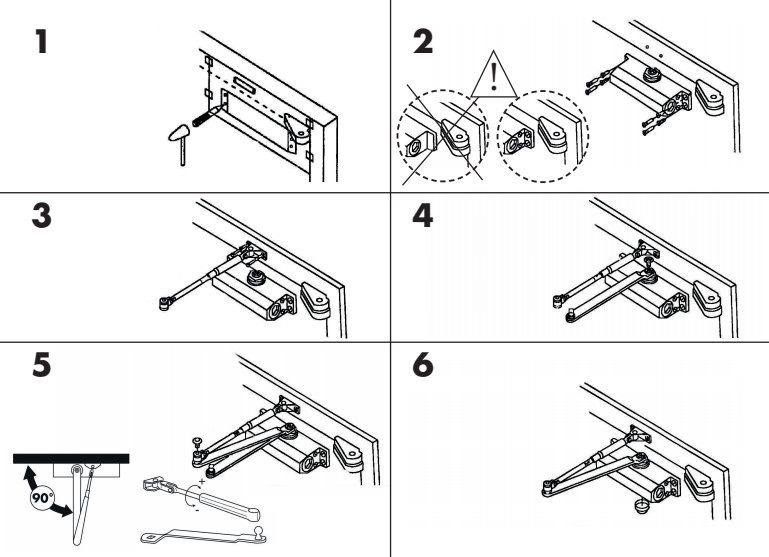 1

2

!

3

4

5

90°

+

-

6