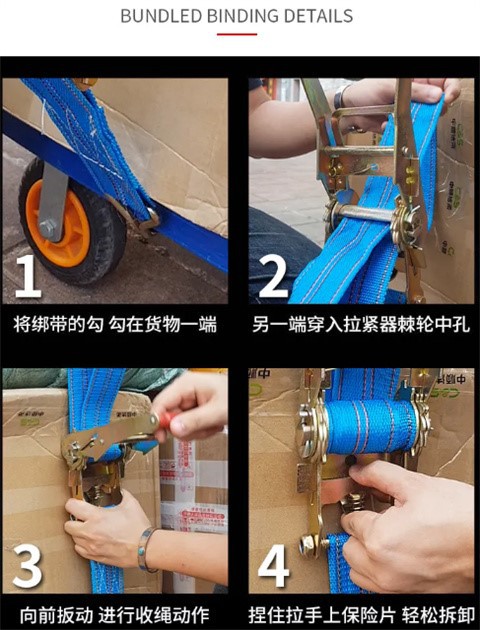 BUNDLED BINDING DETAILS

1
将绑带的勾 勾在货物一端

2
另一端穿入拉紧器棘轮中孔

3
向前扳动 进行收绳动作

4
捏住拉手上保险片 轻松拆卸